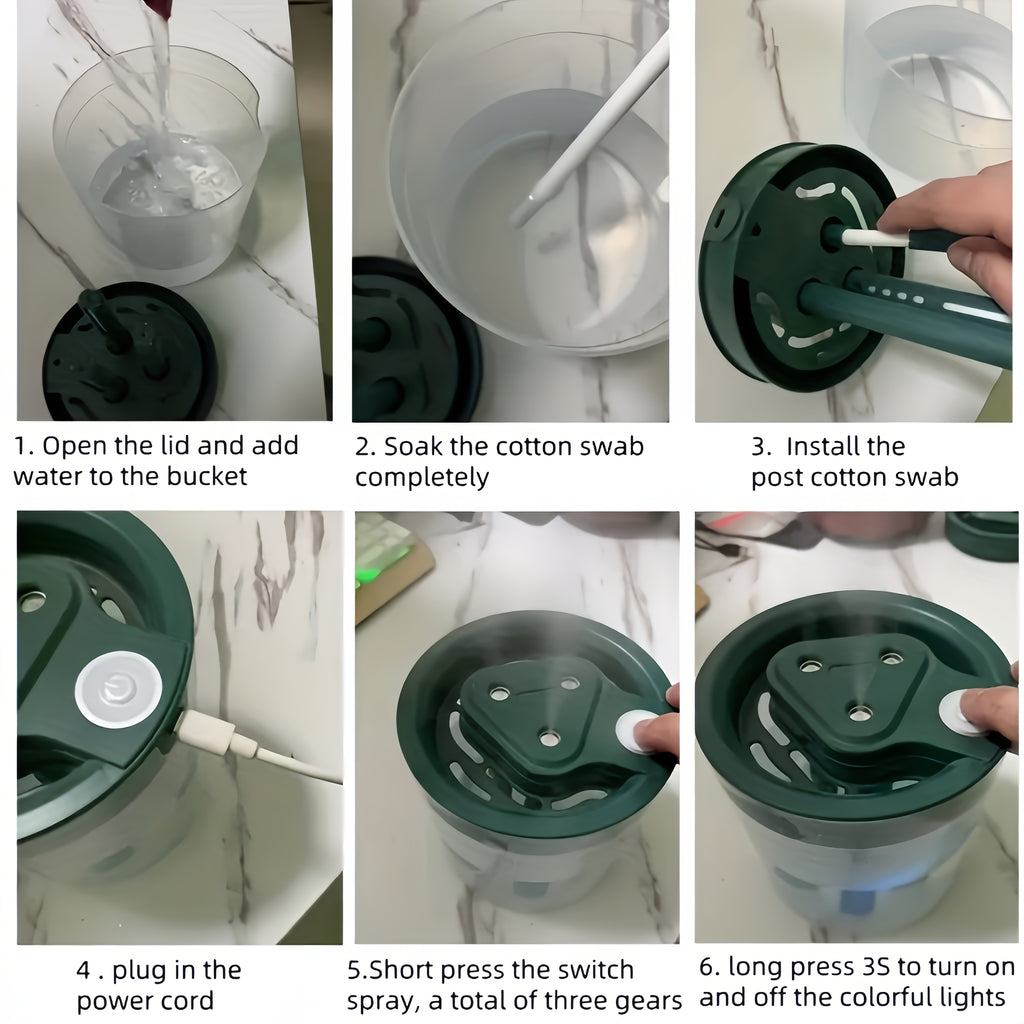 1. Open the lid and add water to the bucket

2. Soak the cotton swab completely

3. Install the post cotton swab

4 . plug in the power cord

5.Short press the switch spray, a total of three gears

6. long press 3S to turn on and off the colorful lights